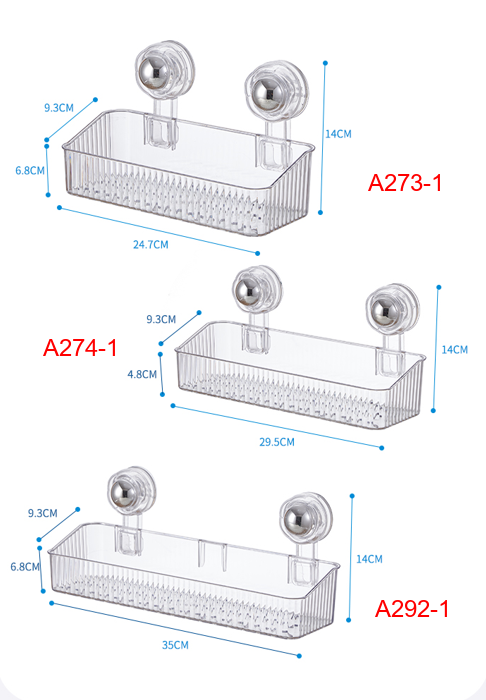 9.3CM
6.8CM
14CM
A273-1
24.7CM

9.3CM
A274-1
4.8CM
14CM
29.5CM

9.3CM
6.8CM
14CM
A292-1
35CM